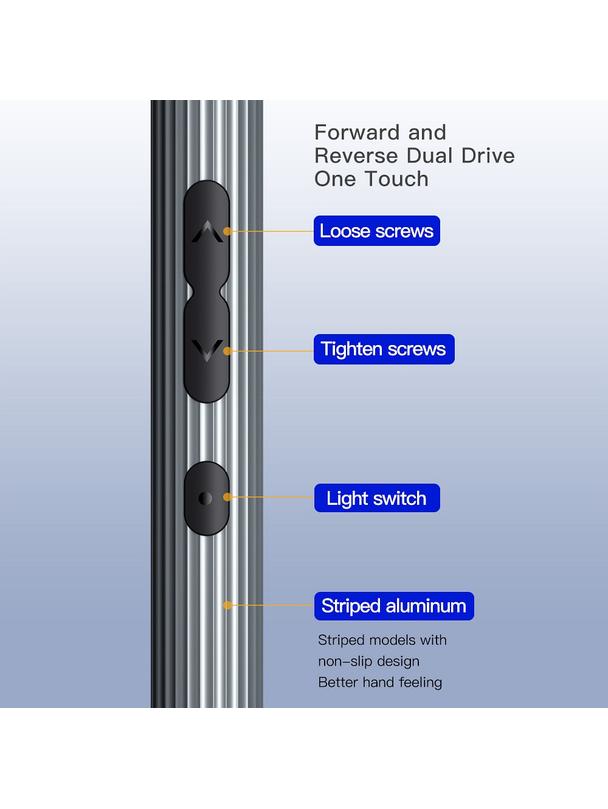 Forward and Reverse Dual Drive One Touch

Loose screws

Tighten screws

Light switch

Striped aluminum

Striped models with non-slip design
Better hand feeling