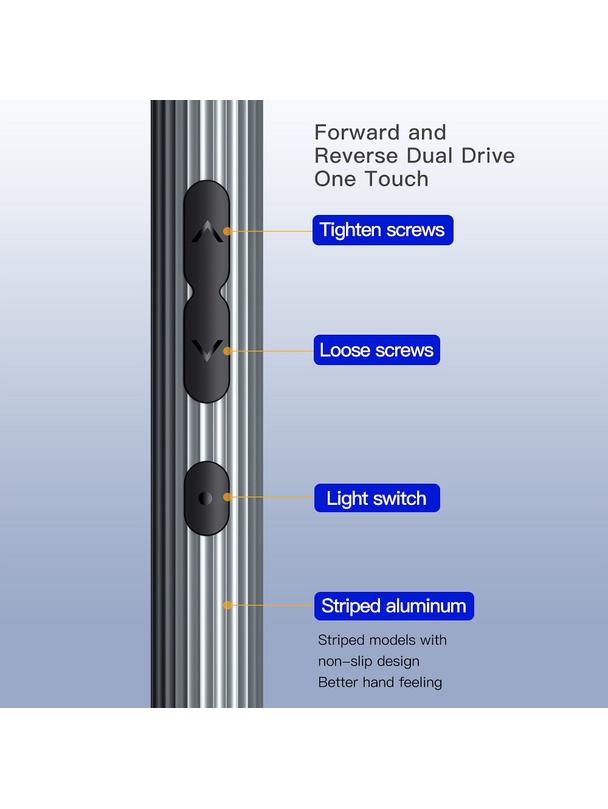 Forward and Reverse Dual Drive One Touch

Tighten screws

Loose screws

Light switch

Striped aluminum

Striped models with non-slip design Better hand feeling