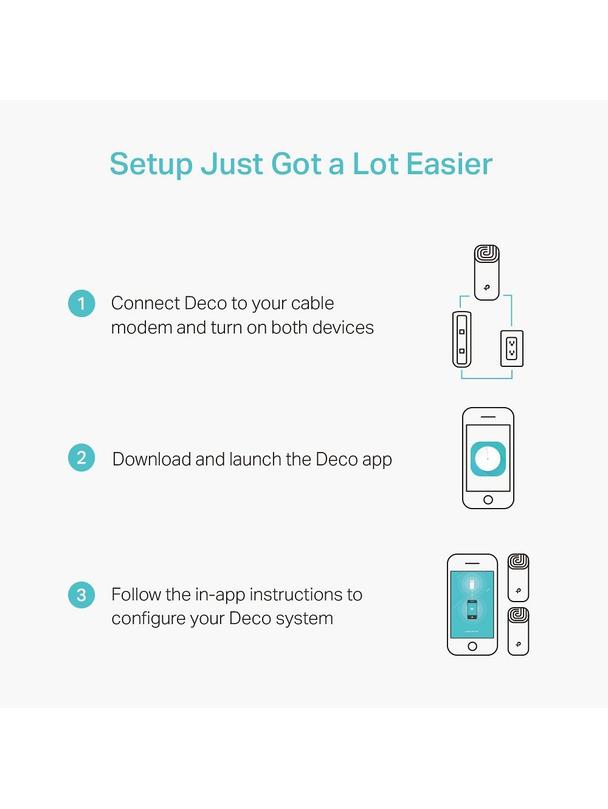 Setup Just Got a Lot Easier

1 Connect Deco to your cable modem and turn on both devices

2 Download and launch the Deco app

3 Follow the in-app instructions to configure your Deco system